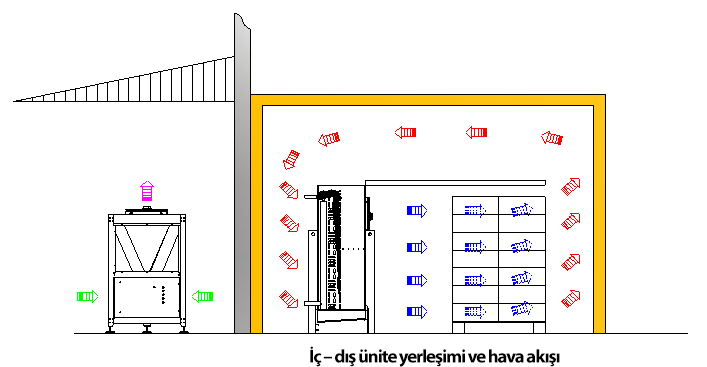 İç – dış ünite yerleşimi ve hava akışı